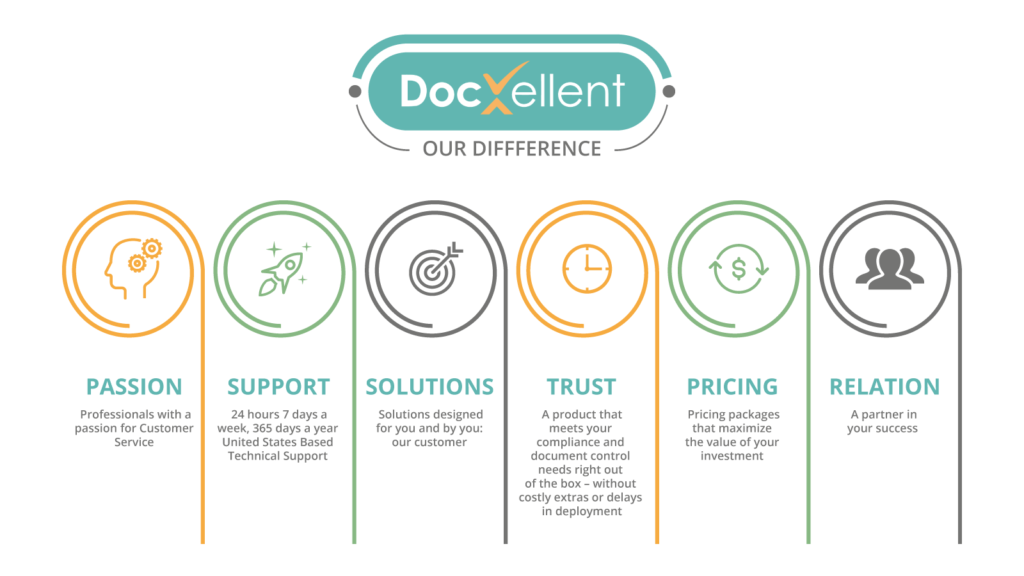 DocXellent

OUR DIFFFERENCE

PASSION

Professionals with a passion for Customer Service

SUPPORT

24 hours 7 days a week, 365 days a year United States Based Technical Support

SOLUTIONS

Solutions designed for you and by you: our customer

TRUST

A product that meets your compliance and document control needs right out of the box – without costly extras or delays in deployment

PRICING

Pricing packages that maximize the value of your investment

RELATION

A partner in your success