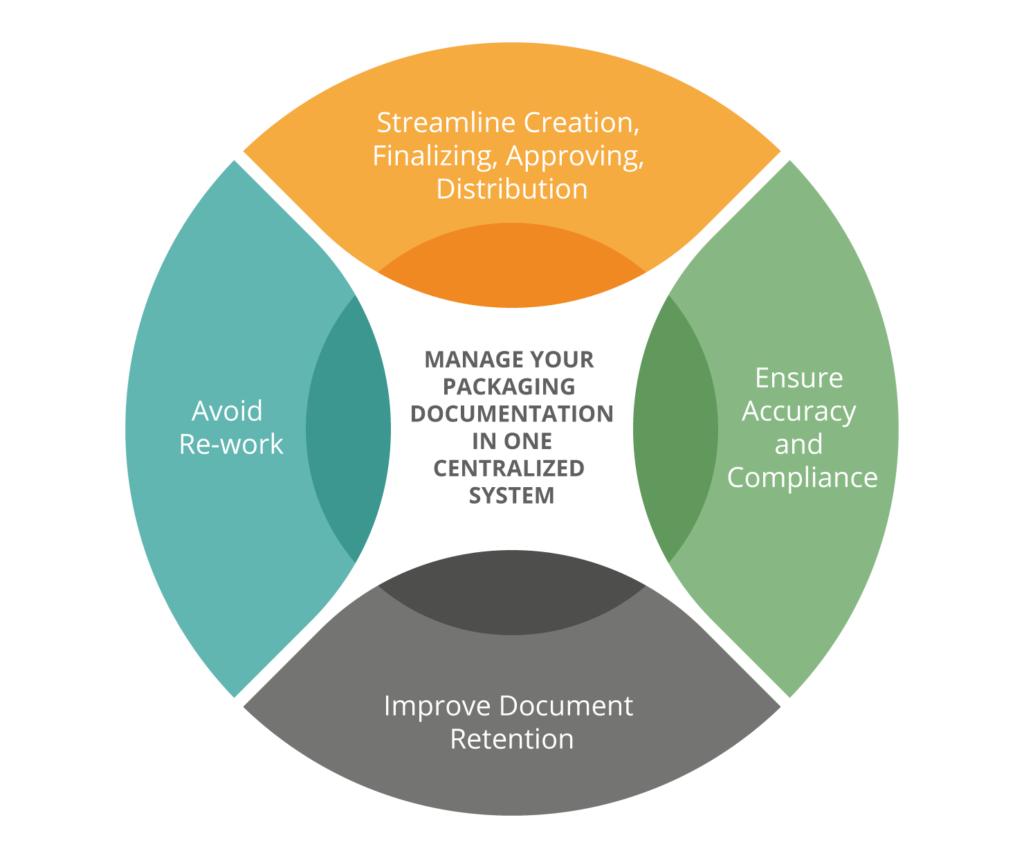 Streamline Creation, Finalizing, Approving, Distribution

Avoid Re-work

MANAGE YOUR PACKAGING DOCUMENTATION IN ONE CENTRALIZED SYSTEM

Ensure Accuracy and Compliance

Improve Document Retention